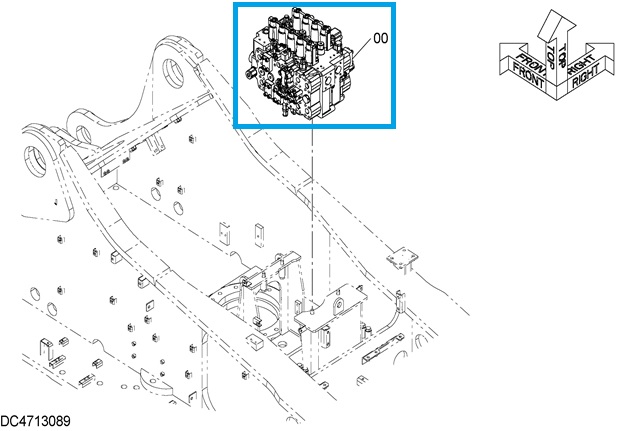 00

FRONT
FRONT
TOP
TOP
RIGHT
RIGHT

DC4713089