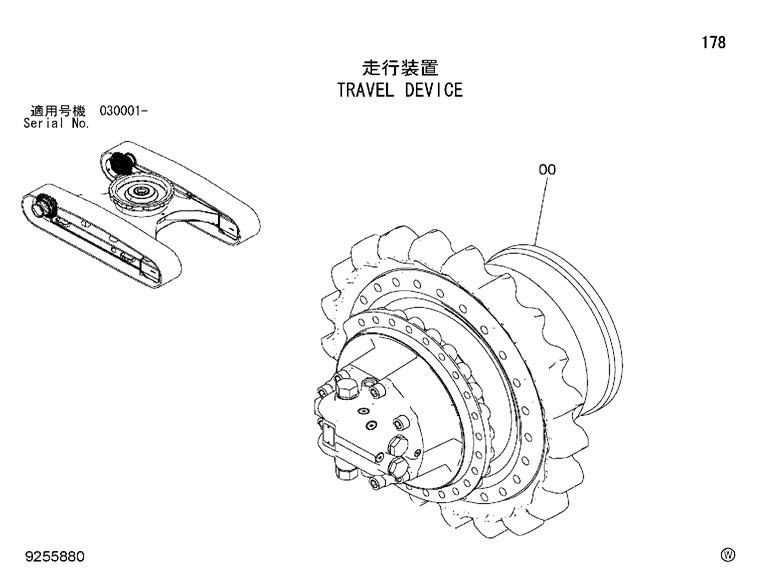 178

走行装置
TRAVEL DEVICE

適用号機 030001-
Serial No.

00

9255880

Ⓦ