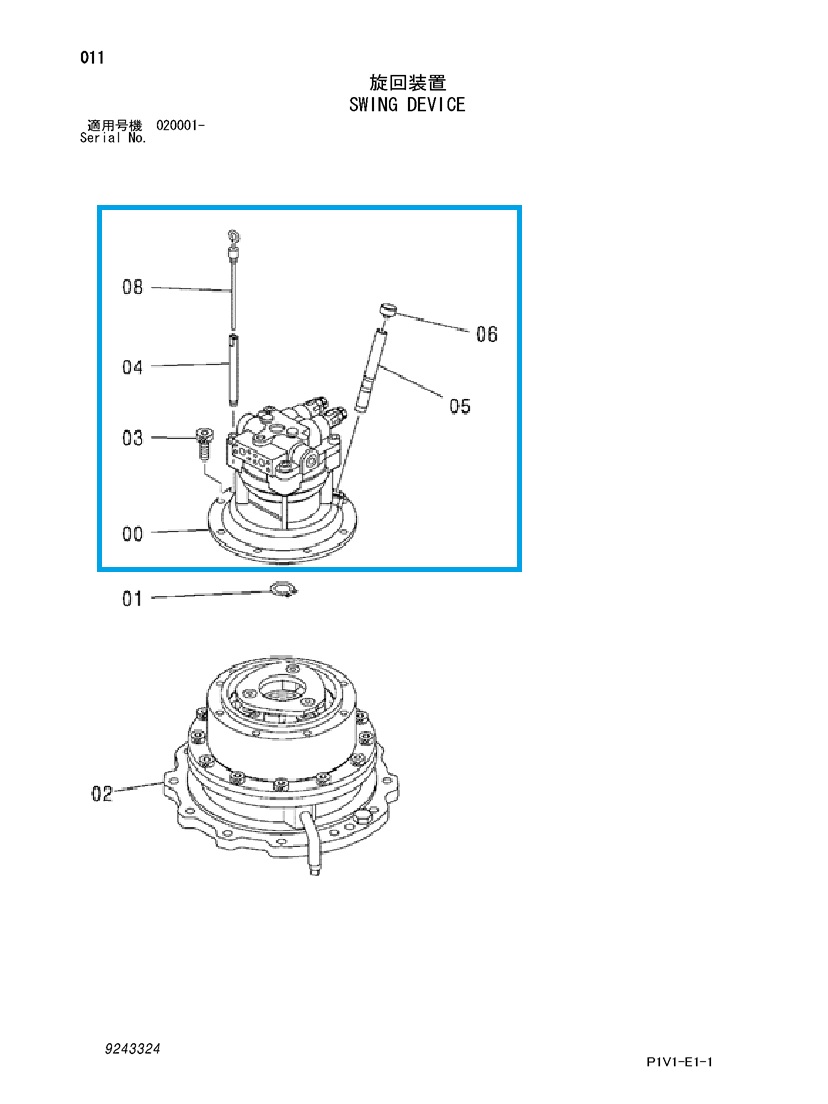 011

旋回装置
SWING DEVICE

適用号機 020001-
Serial No.

08
04
03
00
06
05
01
02

9243324

P1V1-E1-1